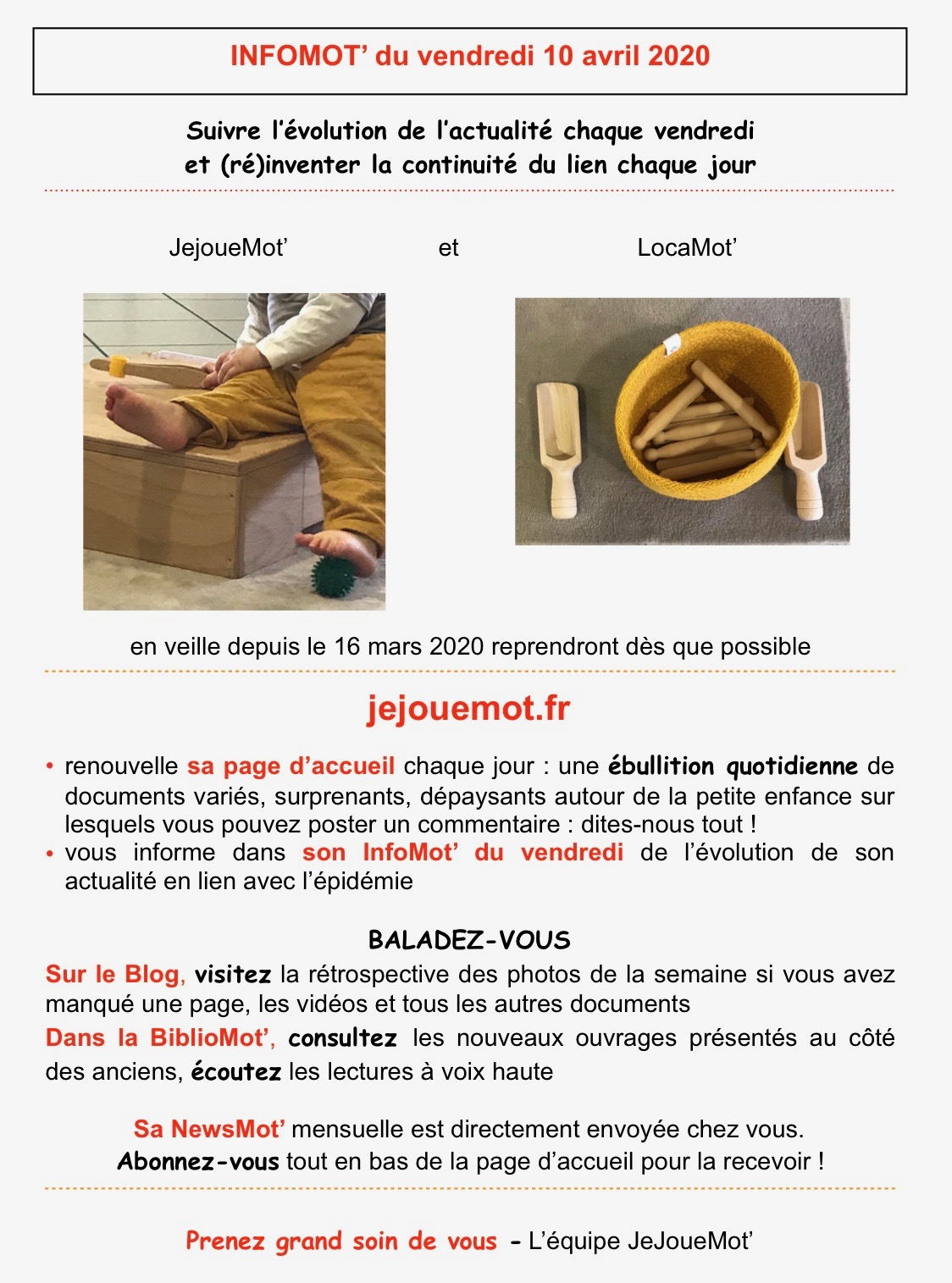 INFOMOT' du vendredi 10 avril 2020

Suivre l'évolution de l'actualité chaque vendredi
et (ré)inventer la continuité du lien chaque jour

JejoueMot' et LocaMot'

en veille depuis le 16 mars 2020 reprendront dès que possible

jejouemot.fr

• renouvelle sa page d'accueil chaque jour : une ébullition quotidienne de documents variés, surprenants, dépaysants autour de la petite enfance sur lesquels vous pouvez poster un commentaire : dites-nous tout !
• vous informe dans son InfoMot' du vendredi de l'évolution de son actualité en lien avec l'épidémie

BALADEZ-VOUS
Sur le Blog, visitez la rétrospective des photos de la semaine si vous avez manqué une page, les vidéos et tous les autres documents
Dans la BiblioMot', consultez les nouveaux ouvrages présentés au côté des anciens, écoutez les lectures à voix haute

Sa NewsMot' mensuelle est directement envoyée chez vous.
Abonnez-vous tout en bas de la page d'accueil pour la recevoir !

Prenez grand soin de vous - L'équipe JeJoueMot'